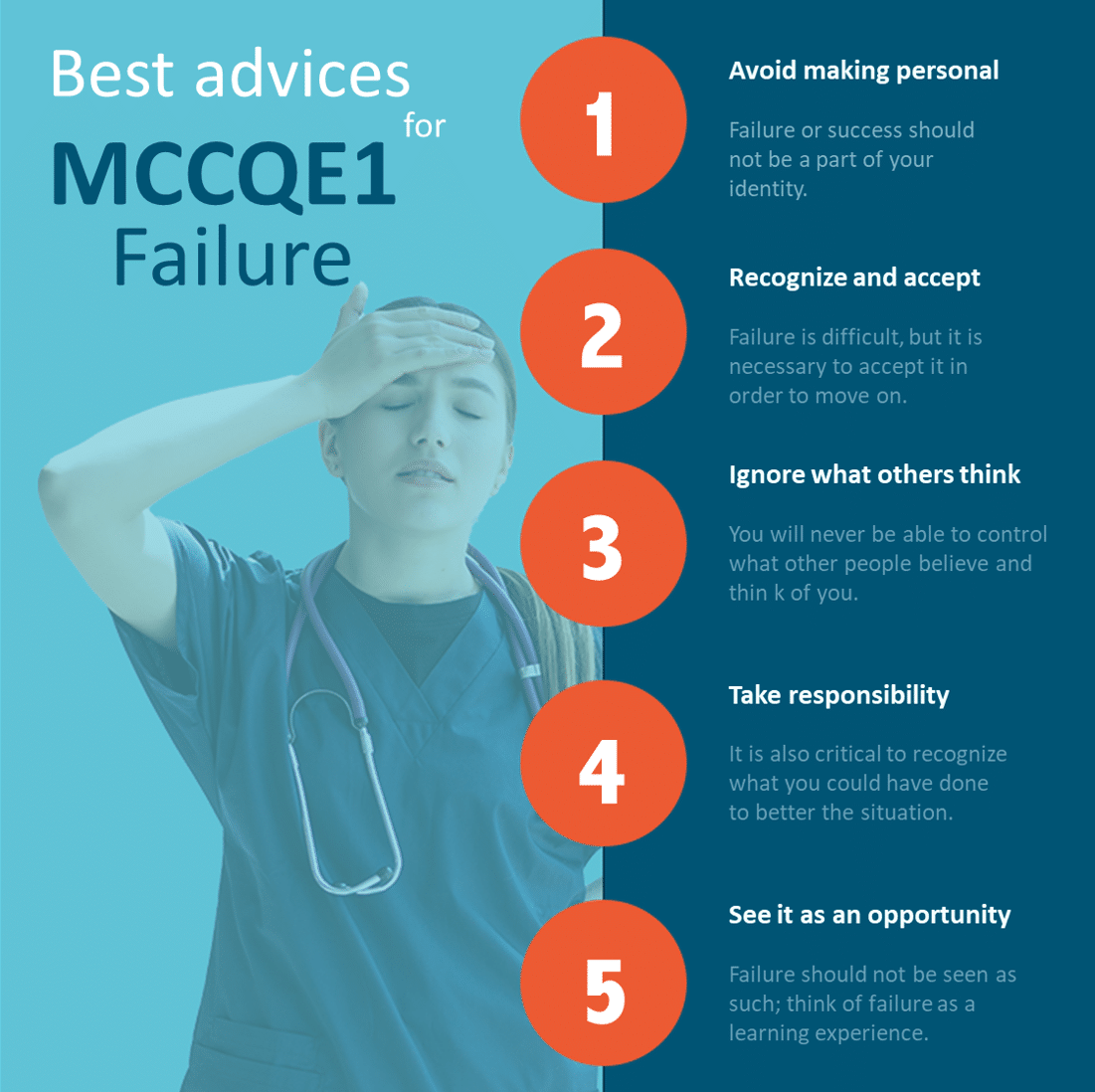 Best advices for MCCQE1 Failure

1

Avoid making personal

Failure or success should not be a part of your identity.

2

Recognize and accept

Failure is difficult, but it is necessary to accept it in order to move on.

3

Ignore what others think

You will never be able to control what other people believe and thin k of you.

4

Take responsibility

It is also critical to recognize what you could have done to better the situation.

5

See it as an opportunity

Failure should not be seen as such; think of failure as a learning experience.